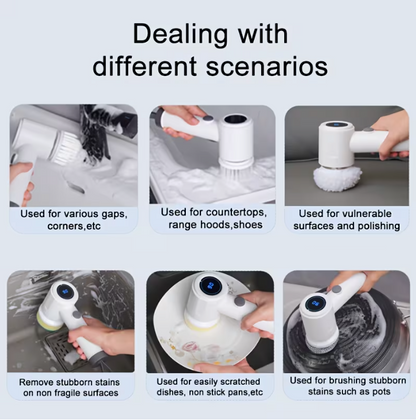 Dealing with different scenarios

Used for various gaps, corners,etc

Used for countertops, range hoods,shoes

Used for vulnerable surfaces and polishing

Remove stubborn stains on non fragile surfaces

Used for easily scratched dishes, non stick pans,etc

Used for brushing stubborn stains such as pots